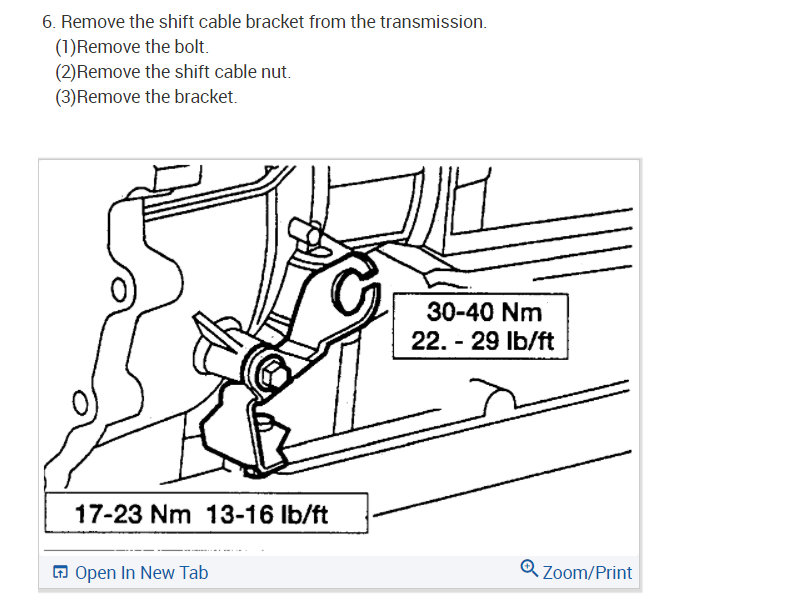 6. Remove the shift cable bracket from the transmission.
(1)Remove the bolt.
(2)Remove the shift cable nut.
(3)Remove the bracket.

30-40 Nm
22. - 29 lb/ft

17-23 Nm 13-16 lb/ft

Open In New Tab
Zoom/Print