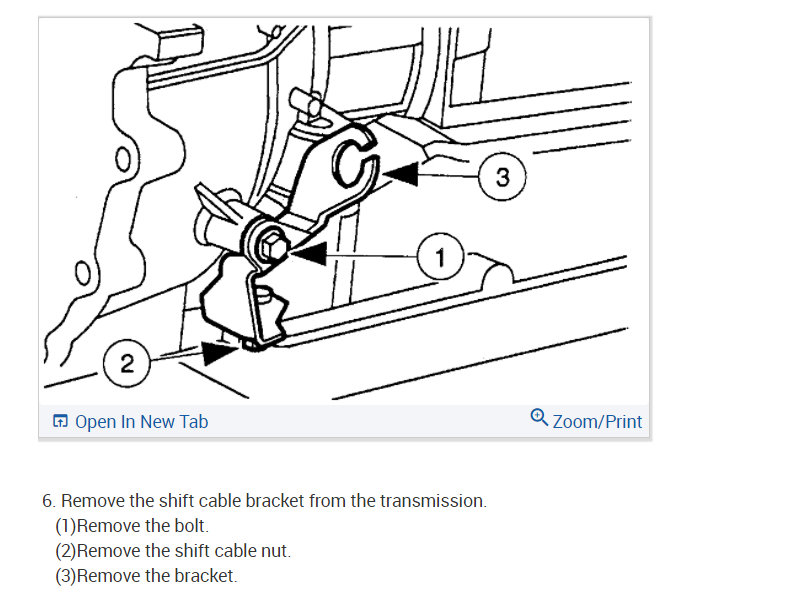 3

1

2

Open In New Tab

Zoom/Print

6. Remove the shift cable bracket from the transmission.
(1)Remove the bolt.
(2)Remove the shift cable nut.
(3)Remove the bracket.