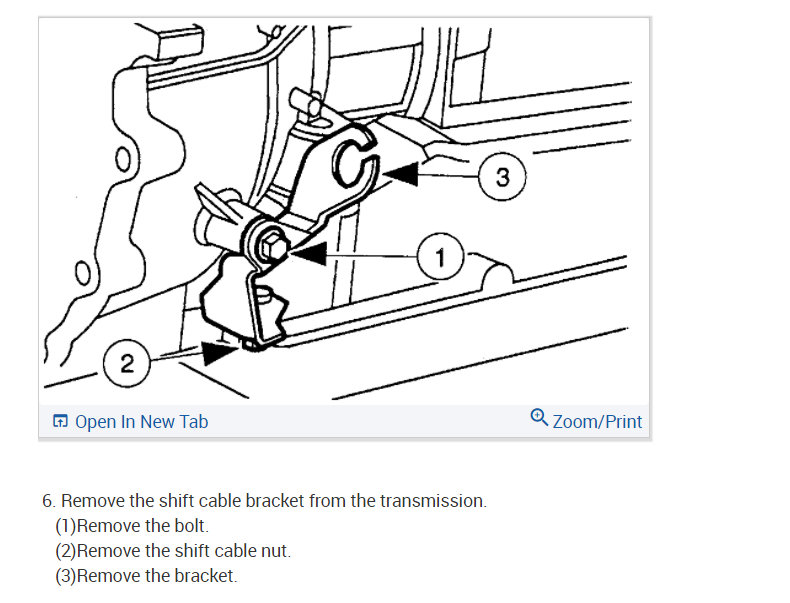 3

1

2

Open In New Tab

Zoom/Print

6. Remove the shift cable bracket from the transmission.
(1)Remove the bolt.
(2)Remove the shift cable nut.
(3)Remove the bracket.