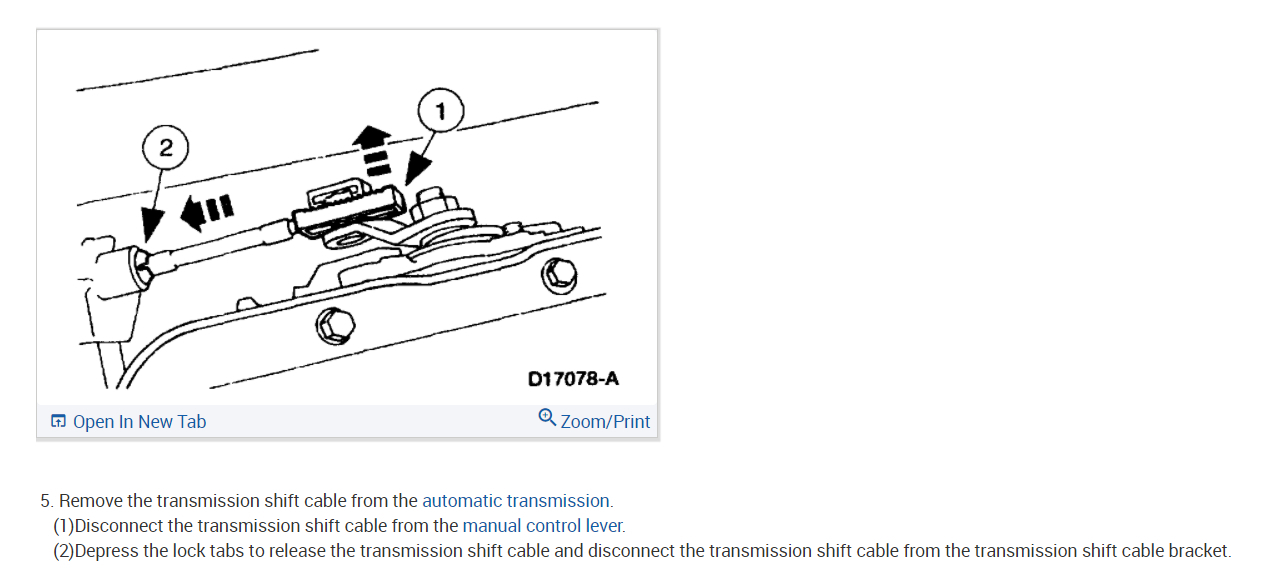 2

1

D17078-A

Open In New Tab

Zoom/Print

5. Remove the transmission shift cable from the automatic transmission.
(1)Disconnect the transmission shift cable from the manual control lever.
(2)Depress the lock tabs to release the transmission shift cable and disconnect the transmission shift cable from the transmission shift cable bracket.