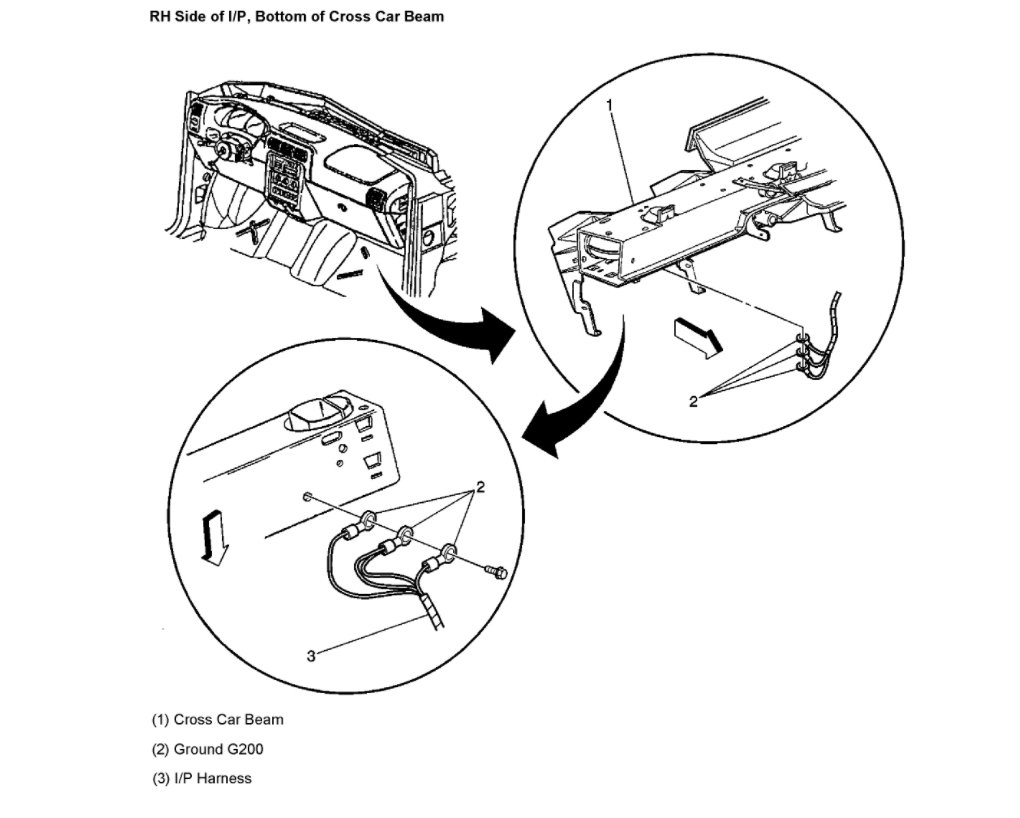 RH Side of I/P, Bottom of Cross Car Beam

1

2

2

3

(1) Cross Car Beam

(2) Ground G200

(3) I/P Harness