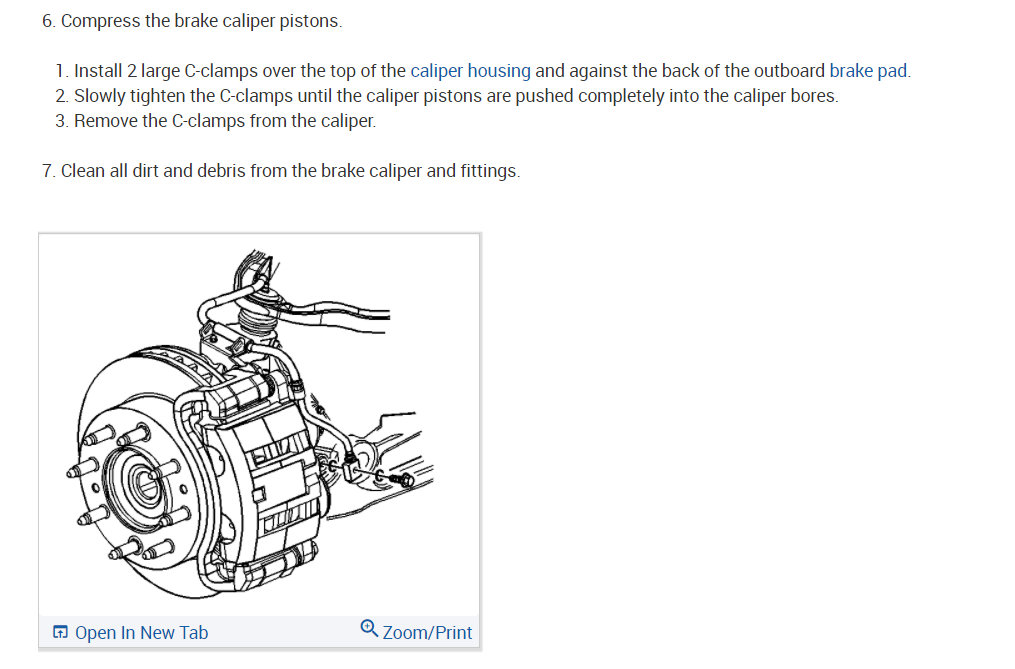 6. Compress the brake caliper pistons.

1. Install 2 large C-clamps over the top of the caliper housing and against the back of the outboard brake pad.
2. Slowly tighten the C-clamps until the caliper pistons are pushed completely into the caliper bores.
3. Remove the C-clamps from the caliper.

7. Clean all dirt and debris from the brake caliper and fittings.

Open In New Tab

Zoom/Print