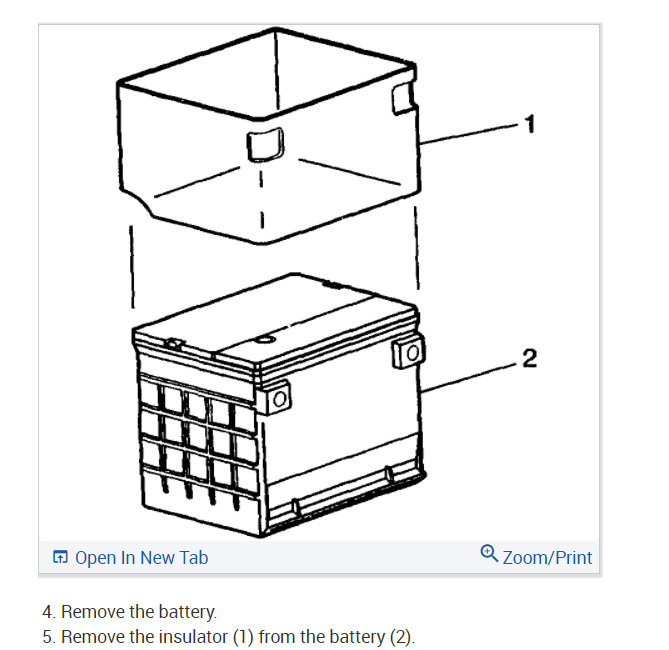 1

2

Open In New Tab

Zoom/Print

4. Remove the battery.
5. Remove the insulator (1) from the battery (2).