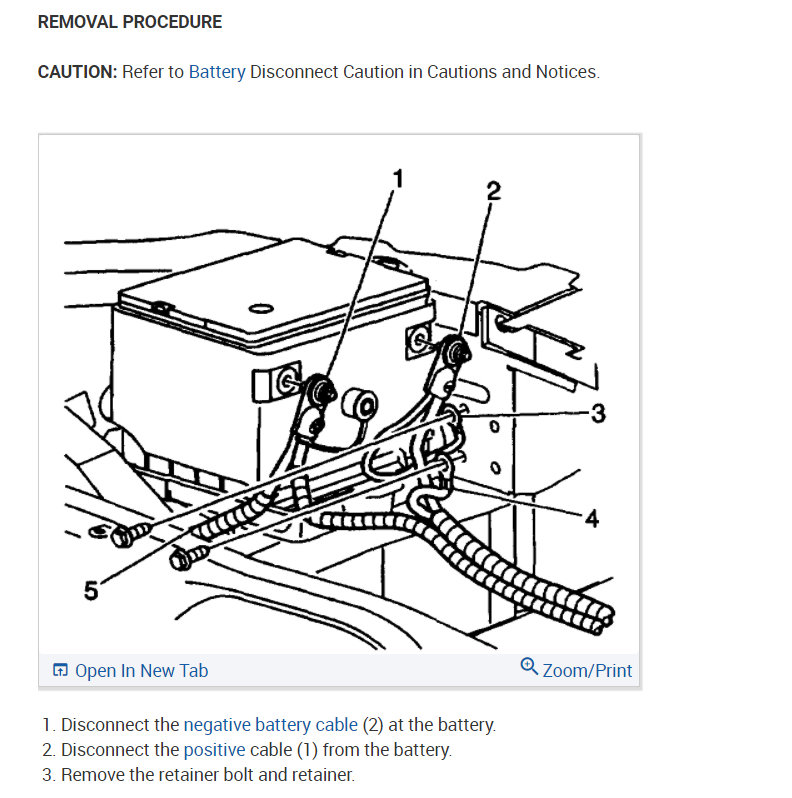 REMOVAL PROCEDURE

CAUTION: Refer to Battery Disconnect Caution in Cautions and Notices.

1
2
3
4
5

Open In New Tab
Zoom/Print

1. Disconnect the negative battery cable (2) at the battery.
2. Disconnect the positive cable (1) from the battery.
3. Remove the retainer bolt and retainer.