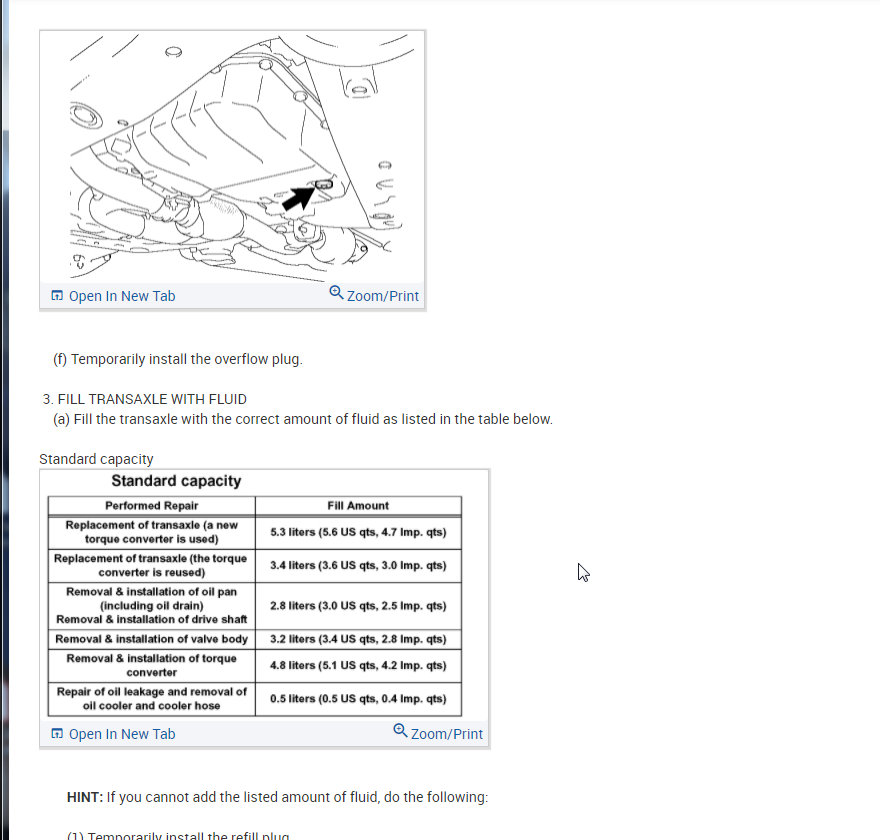 Open In New Tab
Zoom/Print

(f) Temporarily install the overflow plug.

3. FILL TRANSAXLE WITH FLUID
(a) Fill the transaxle with the correct amount of fluid as listed in the table below.

Standard capacity

Standard capacity

| Performed Repair | Fill Amount |
|---|---|
| Replacement of transaxle (a new torque converter is used) | 5.3 liters (5.6 US qts, 4.7 Imp. qts) |
| Replacement of transaxle (the torque converter is reused) | 3.4 liters (3.6 US qts, 3.0 Imp. qts) |
| Removal & installation of oil pan (including oil drain) Removal & installation of drive shaft | 2.8 liters (3.0 US qts, 2.5 Imp. qts) |
| Removal & installation of valve body | 3.2 liters (3.4 US qts, 2.8 Imp. qts) |
| Removal & installation of torque converter | 4.8 liters (5.1 US qts, 4.2 Imp. qts) |
| Repair of oil leakage and removal of oil cooler and cooler hose | 0.5 liters (0.5 US qts, 0.4 Imp. qts) |

Open In New Tab
Zoom/Print

HINT: If you cannot add the listed amount of fluid, do the following:

(1) Temporarily install the refill plug