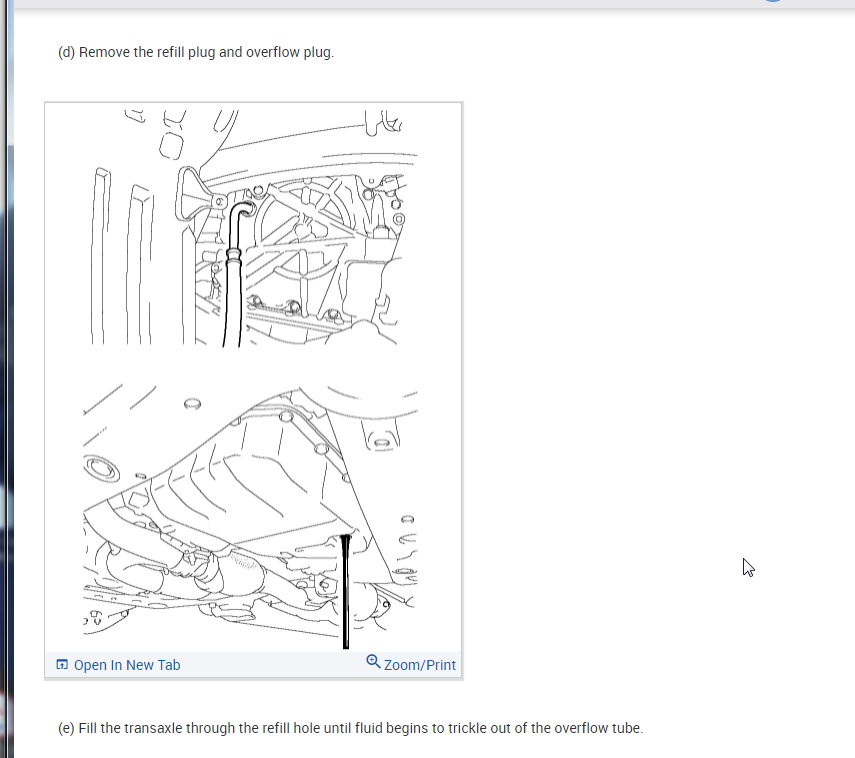 (d) Remove the refill plug and overflow plug.

Open In New Tab

Zoom/Print

(e) Fill the transaxle through the refill hole until fluid begins to trickle out of the overflow tube.