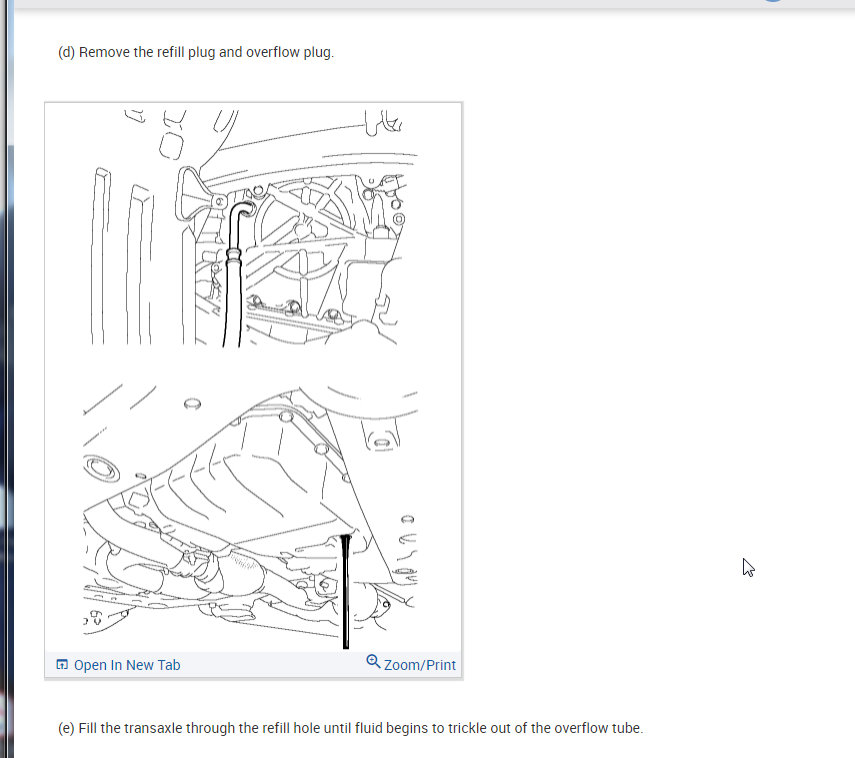 (d) Remove the refill plug and overflow plug.

Open In New Tab

Zoom/Print

(e) Fill the transaxle through the refill hole until fluid begins to trickle out of the overflow tube.