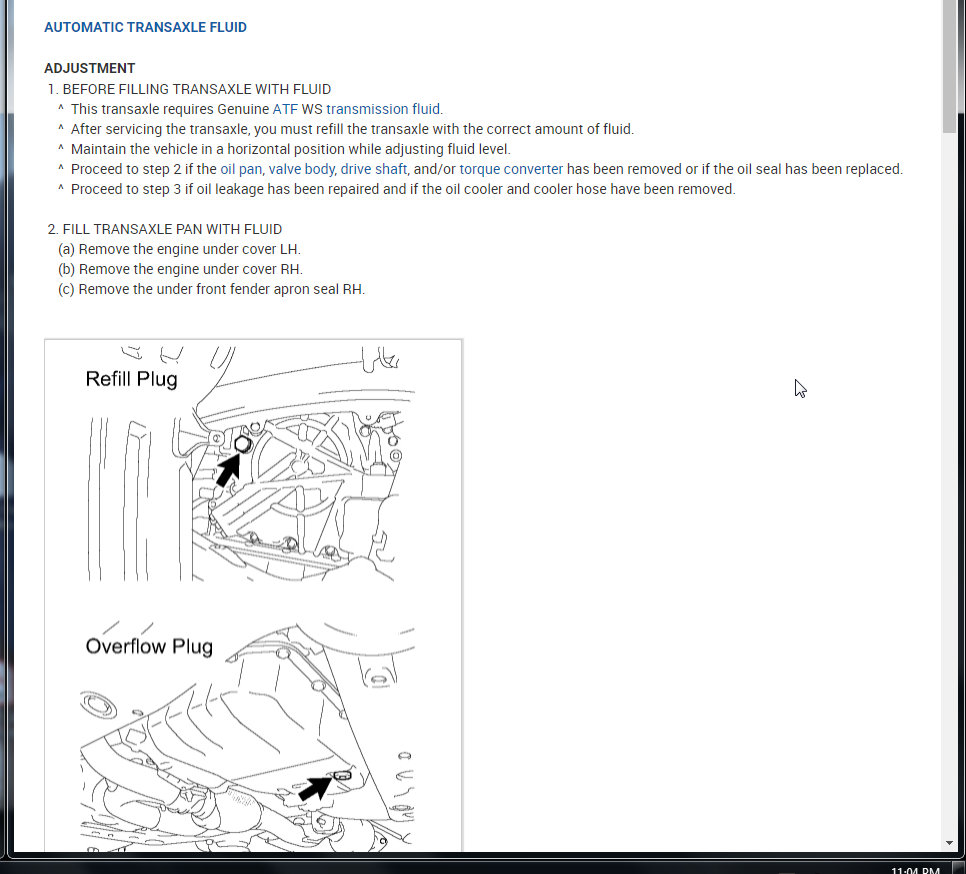 AUTOMATIC TRANSAXLE FLUID

ADJUSTMENT
1. BEFORE FILLING TRANSAXLE WITH FLUID
^ This transaxle requires Genuine ATF WS transmission fluid.
^ After servicing the transaxle, you must refill the transaxle with the correct amount of fluid.
^ Maintain the vehicle in a horizontal position while adjusting fluid level.
^ Proceed to step 2 if the oil pan, valve body, drive shaft, and/or torque converter has been removed or if the oil seal has been replaced.
^ Proceed to step 3 if oil leakage has been repaired and if the oil cooler and cooler hose have been removed.

2. FILL TRANSAXLE PAN WITH FLUID
(a) Remove the engine under cover LH.
(b) Remove the engine under cover RH.
(c) Remove the under front fender apron seal RH.

Refill Plug

Overflow Plug

11:04 PM