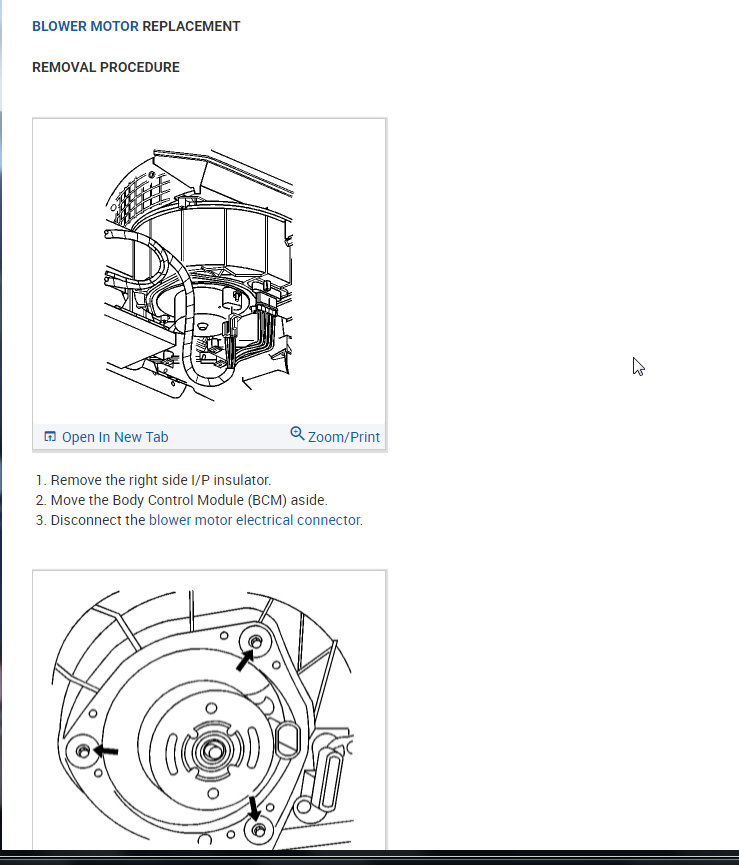 BLOWER MOTOR REPLACEMENT

REMOVAL PROCEDURE

Open In New Tab

Zoom/Print

1. Remove the right side I/P insulator.
2. Move the Body Control Module (BCM) aside.
3. Disconnect the blower motor electrical connector.