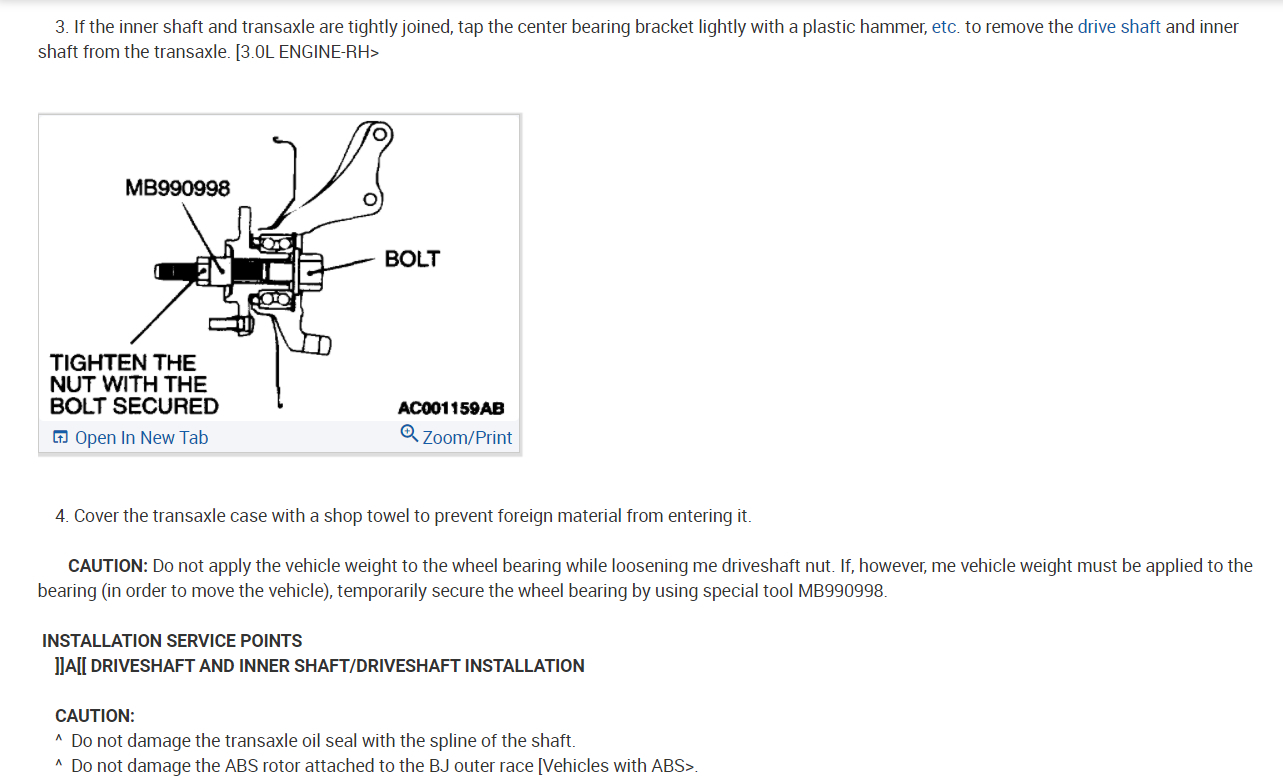 3. If the inner shaft and transaxle are tightly joined, tap the center bearing bracket lightly with a plastic hammer, etc. to remove the drive shaft and inner shaft from the transaxle. [3.0L ENGINE-RH>

MB990998

BOLT

TIGHTEN THE NUT WITH THE BOLT SECURED

AC001159AB

Open In New Tab

Zoom/Print

4. Cover the transaxle case with a shop towel to prevent foreign material from entering it.

CAUTION: Do not apply the vehicle weight to the wheel bearing while loosening me driveshaft nut. If, however, me vehicle weight must be applied to the bearing (in order to move the vehicle), temporarily secure the wheel bearing by using special tool MB990998.

INSTALLATION SERVICE POINTS
]]A[[ DRIVESHAFT AND INNER SHAFT/DRIVESHAFT INSTALLATION

CAUTION:
^ Do not damage the transaxle oil seal with the spline of the shaft.
^ Do not damage the ABS rotor attached to the BJ outer race [Vehicles with ABS>.