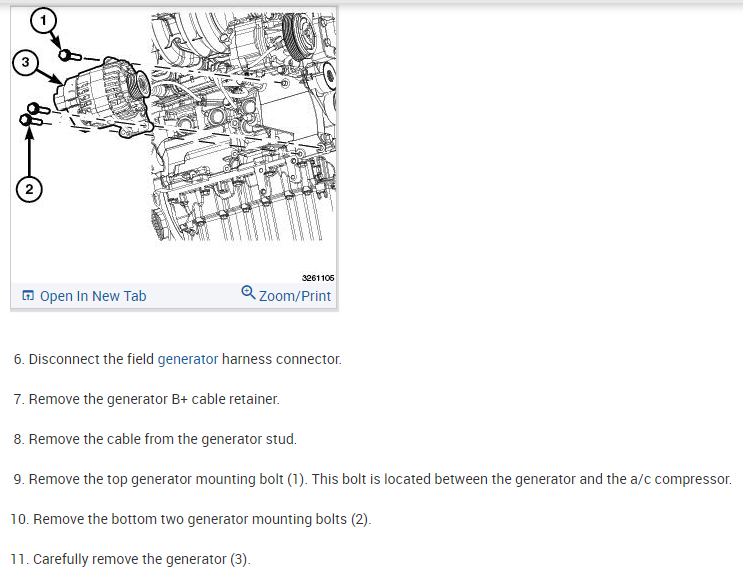 1

3

2

3261105

Open In New Tab

Zoom/Print

6. Disconnect the field generator harness connector.

7. Remove the generator B+ cable retainer.

8. Remove the cable from the generator stud.

9. Remove the top generator mounting bolt (1). This bolt is located between the generator and the a/c compressor.

10. Remove the bottom two generator mounting bolts (2).

11. Carefully remove the generator (3).