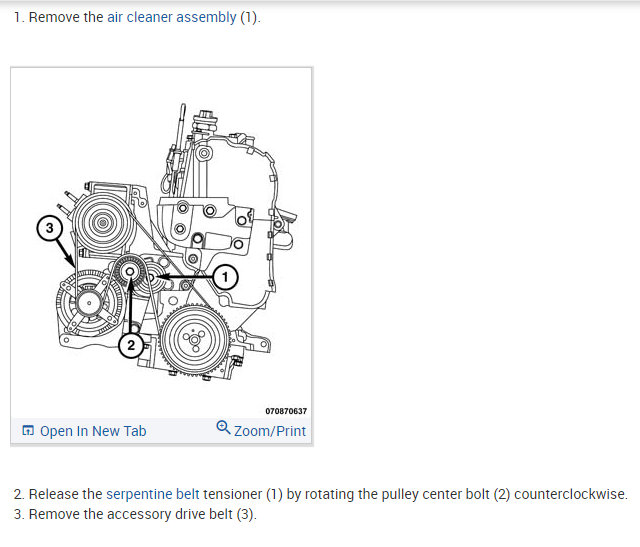 1. Remove the air cleaner assembly (1).

3

1

2

070870637

Open In New Tab

Zoom/Print

2. Release the serpentine belt tensioner (1) by rotating the pulley center bolt (2) counterclockwise.
3. Remove the accessory drive belt (3).