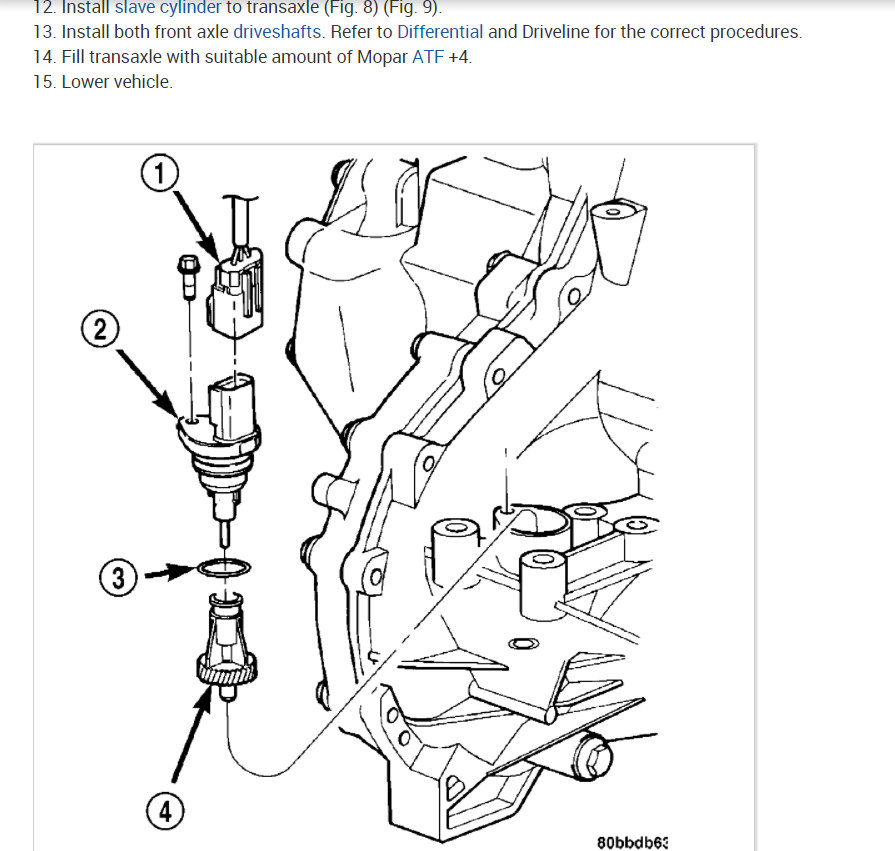 12. Install slave cylinder to transaxle (Fig. 8) (Fig. 9).
13. Install both front axle driveshafts. Refer to Differential and Driveline for the correct procedures.
14. Fill transaxle with suitable amount of Mopar ATF +4.
15. Lower vehicle.

1
2
3
4
80bbdb63