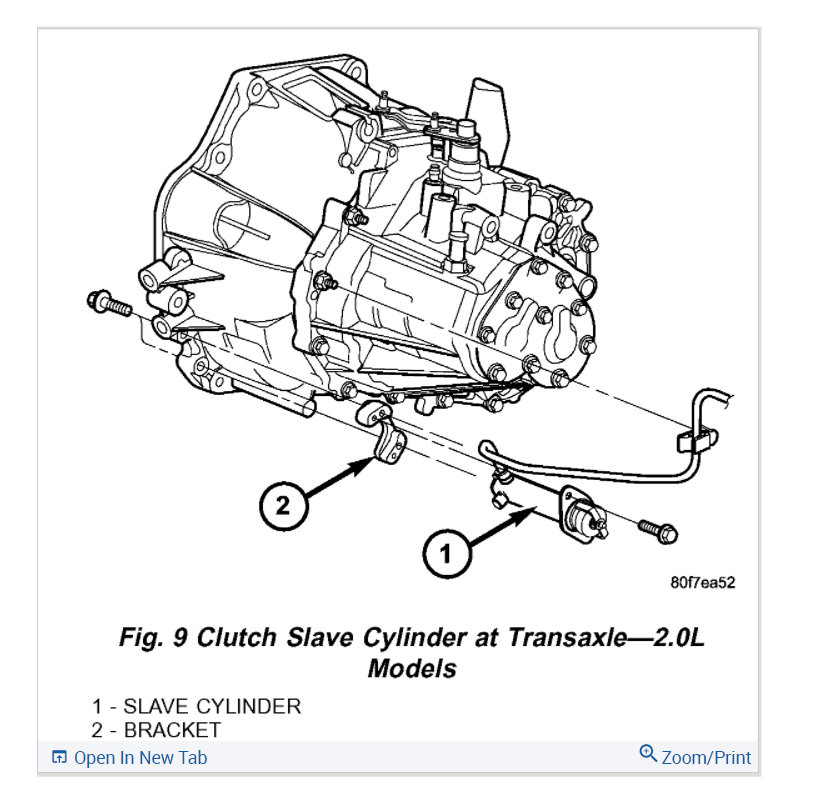 2

1

80f7ea52

Fig. 9 Clutch Slave Cylinder at Transaxle—2.0L Models

1 - SLAVE CYLINDER
2 - BRACKET

Open In New Tab

Zoom/Print