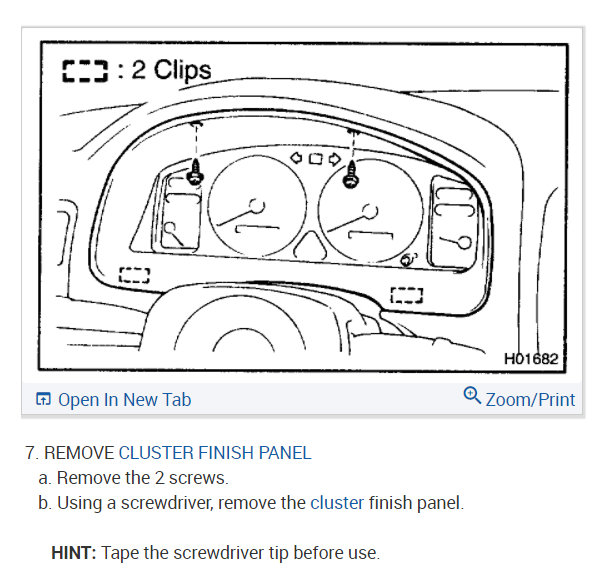 : 2 Clips

H01682

Open In New Tab

Zoom/Print

7. REMOVE CLUSTER FINISH PANEL

a. Remove the 2 screws.

b. Using a screwdriver, remove the cluster finish panel.

HINT: Tape the screwdriver tip before use.