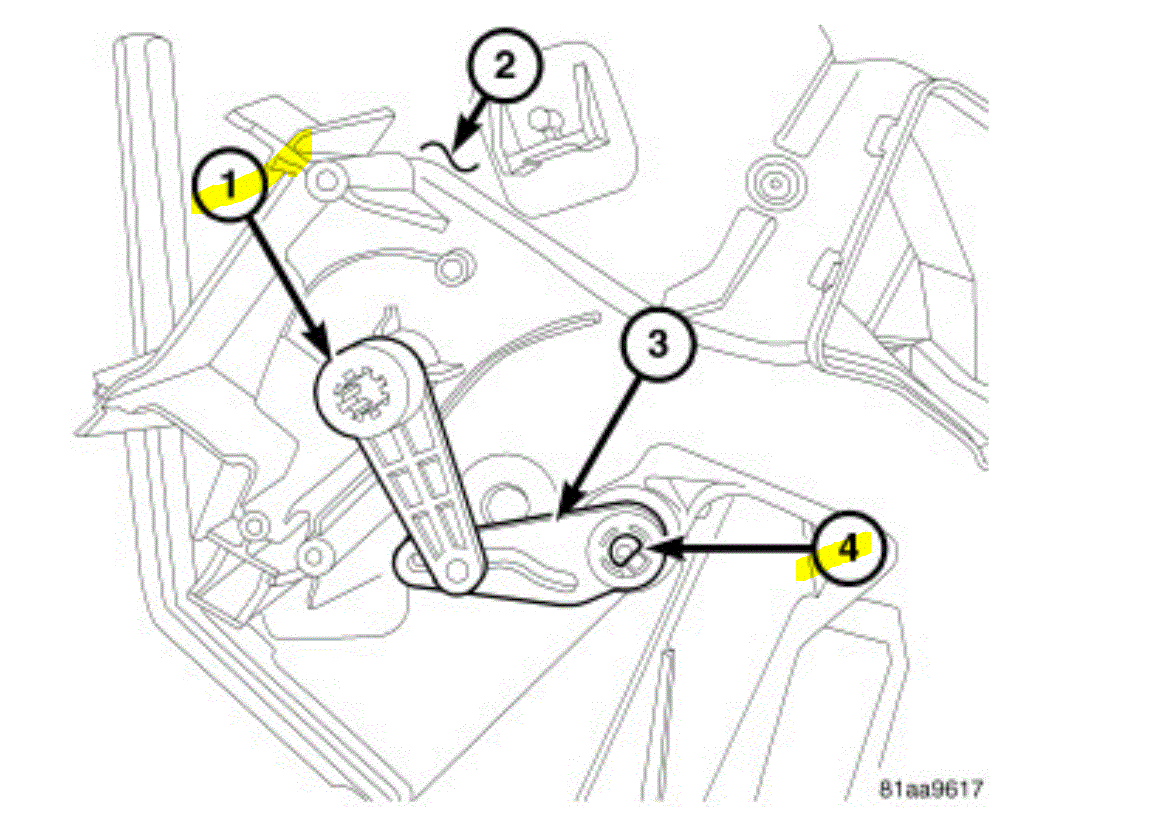 2
1
3
4
81aa9617