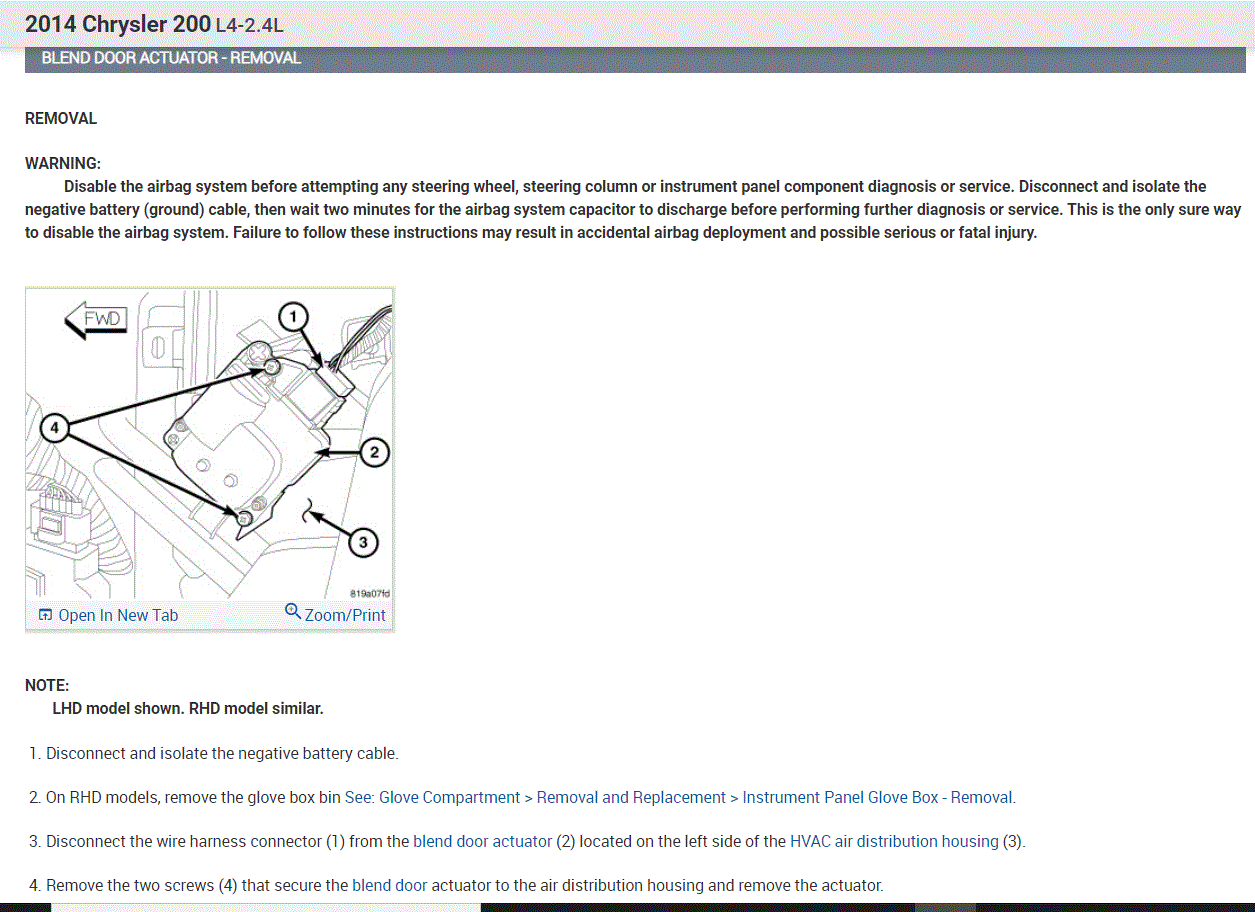 2014 Chrysler 200 L4-2.4L

BLEND DOOR ACTUATOR - REMOVAL

REMOVAL

WARNING:
Disable the airbag system before attempting any steering wheel, steering column or instrument panel component diagnosis or service. Disconnect and isolate the negative battery (ground) cable, then wait two minutes for the airbag system capacitor to discharge before performing further diagnosis or service. This is the only sure way to disable the airbag system. Failure to follow these instructions may result in accidental airbag deployment and possible serious or fatal injury.

FWD
1
2
3
4
819a07fd

Open In New Tab
Zoom/Print

NOTE:
LHD model shown. RHD model similar.

1. Disconnect and isolate the negative battery cable.

2. On RHD models, remove the glove box bin See: Glove Compartment > Removal and Replacement > Instrument Panel Glove Box - Removal.

3. Disconnect the wire harness connector (1) from the blend door actuator (2) located on the left side of the HVAC air distribution housing (3).

4. Remove the two screws (4) that secure the blend door actuator to the air distribution housing and remove the actuator.