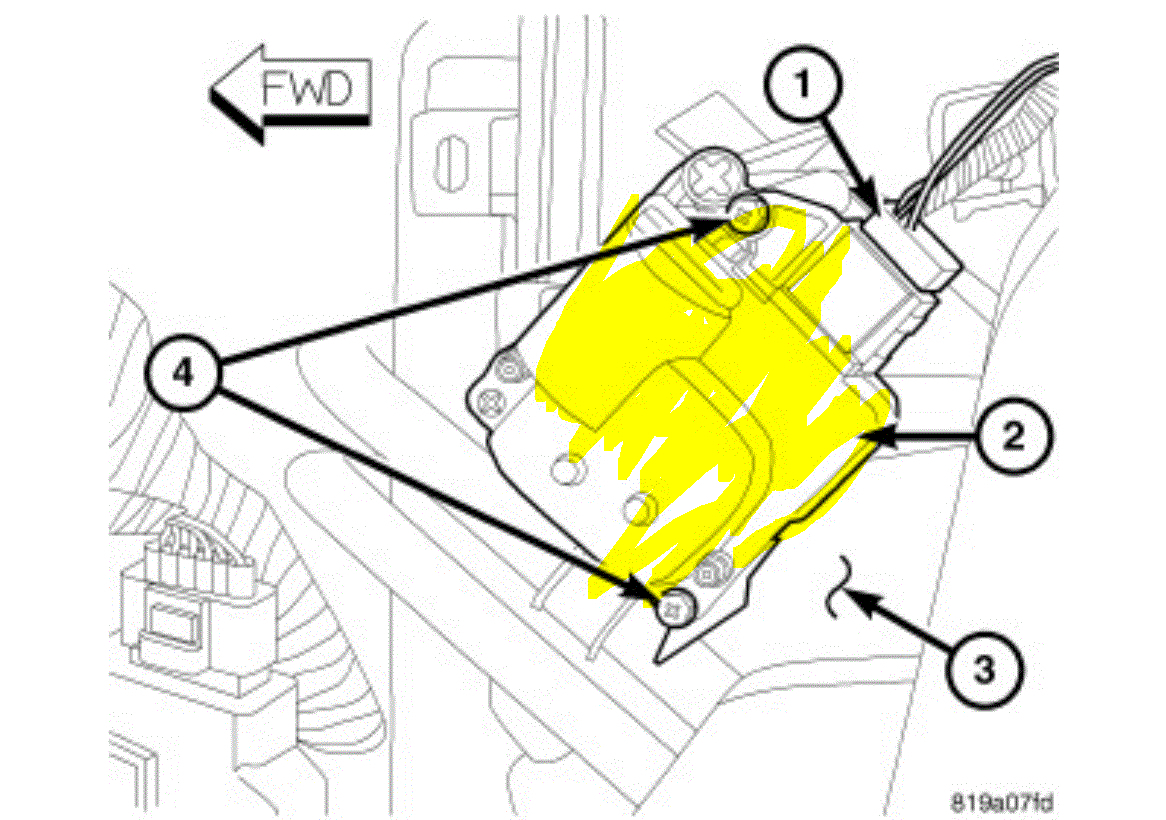 FWD

1

4

2

3

819a07fd