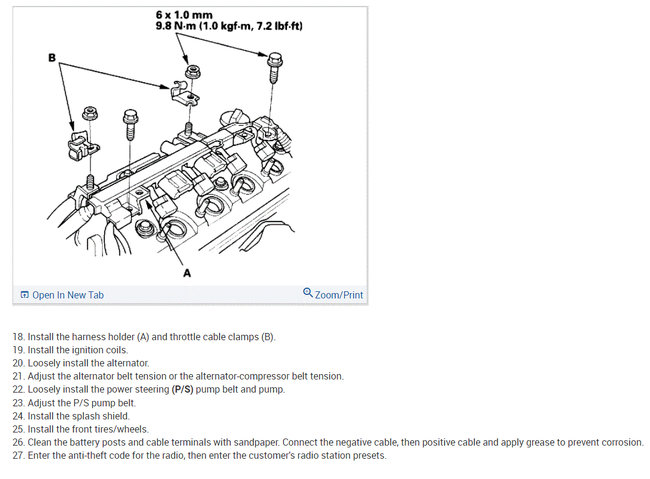 6 x 1.0 mm
9.8 N·m (1.0 kgf·m, 7.2 lbf·ft)

B

A

Open In New Tab

Zoom/Print

18. Install the harness holder (A) and throttle cable clamps (B).
19. Install the ignition coils.
20. Loosely install the alternator.
21. Adjust the alternator belt tension or the alternator-compressor belt tension.
22. Loosely install the power steering (P/S) pump belt and pump.
23. Adjust the P/S pump belt.
24. Install the splash shield.
25. Install the front tires/wheels.
26. Clean the battery posts and cable terminals with sandpaper. Connect the negative cable, then positive cable and apply grease to prevent corrosion.
27. Enter the anti-theft code for the radio, then enter the customer's radio station presets.