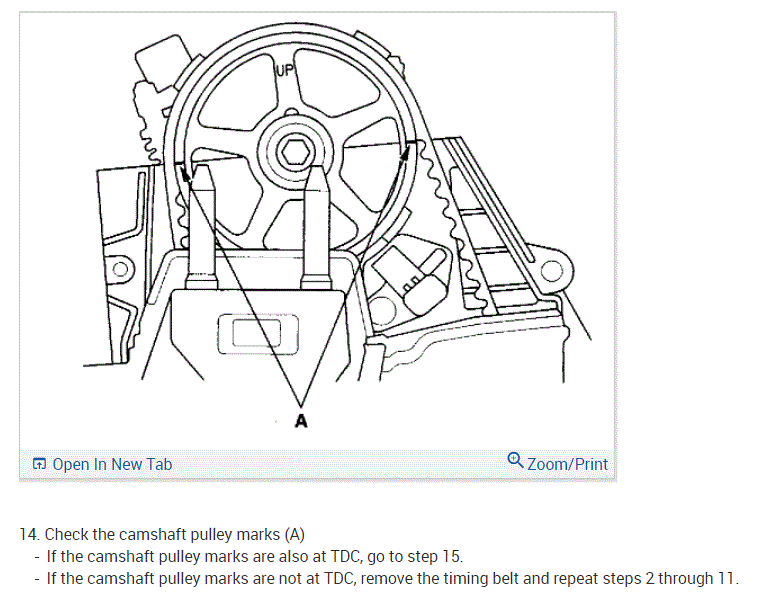 UP

A

Open In New Tab

Zoom/Print

14. Check the camshaft pulley marks (A)
- If the camshaft pulley marks are also at TDC, go to step 15.
- If the camshaft pulley marks are not at TDC, remove the timing belt and repeat steps 2 through 11.