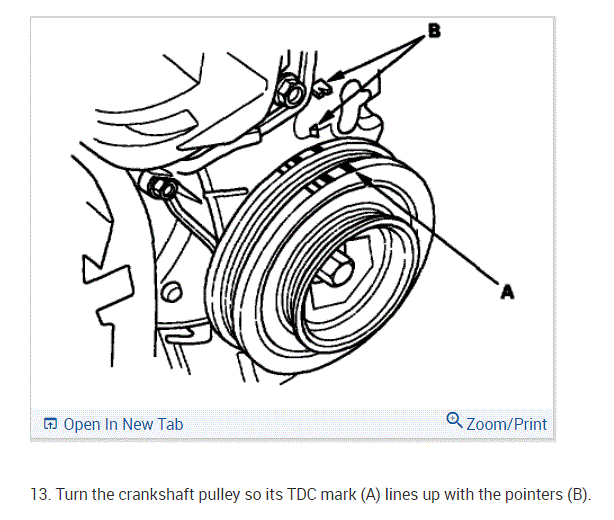 B

A

Open In New Tab

Zoom/Print

13. Turn the crankshaft pulley so its TDC mark (A) lines up with the pointers (B).