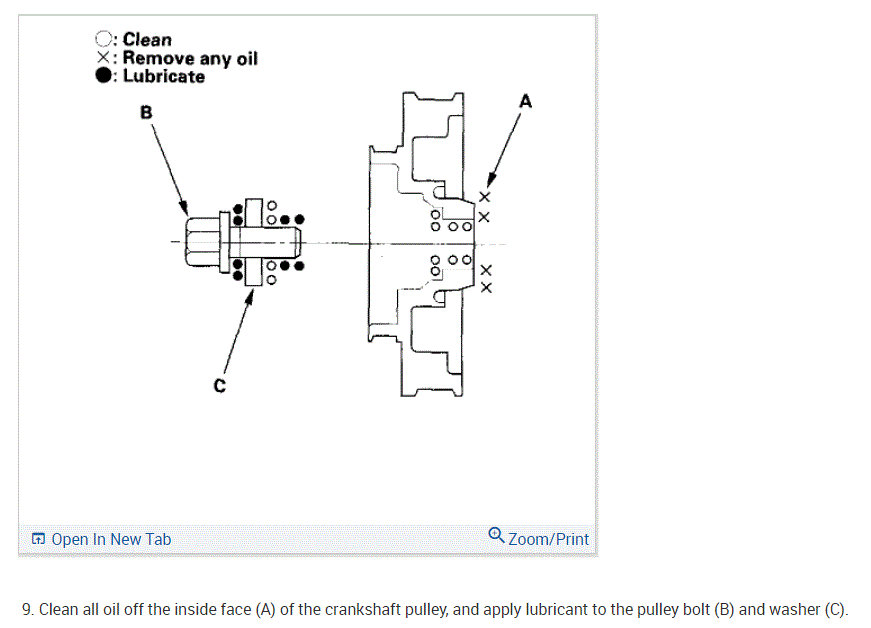 ○: Clean
×: Remove any oil
●: Lubricate

B

A

C

Open In New Tab

Zoom/Print

9. Clean all oil off the inside face (A) of the crankshaft pulley, and apply lubricant to the pulley bolt (B) and washer (C).