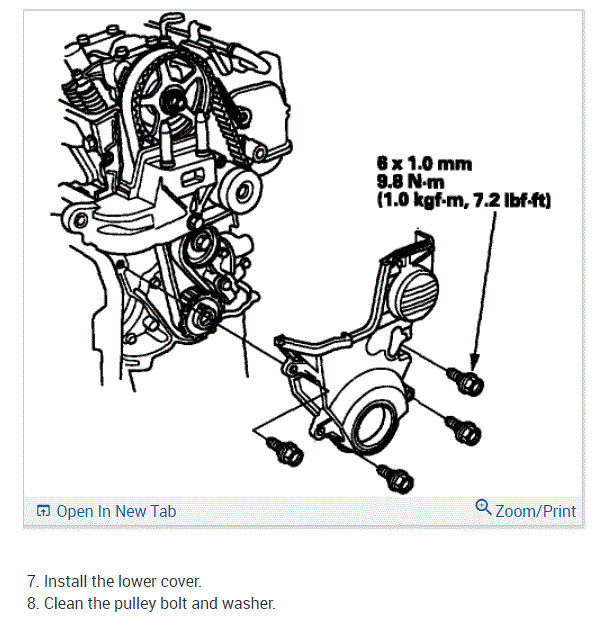 6 x 1.0 mm
9.8 N·m
(1.0 kgf·m, 7.2 lbf·ft)

Open In New Tab

Zoom/Print

7. Install the lower cover.
8. Clean the pulley bolt and washer.