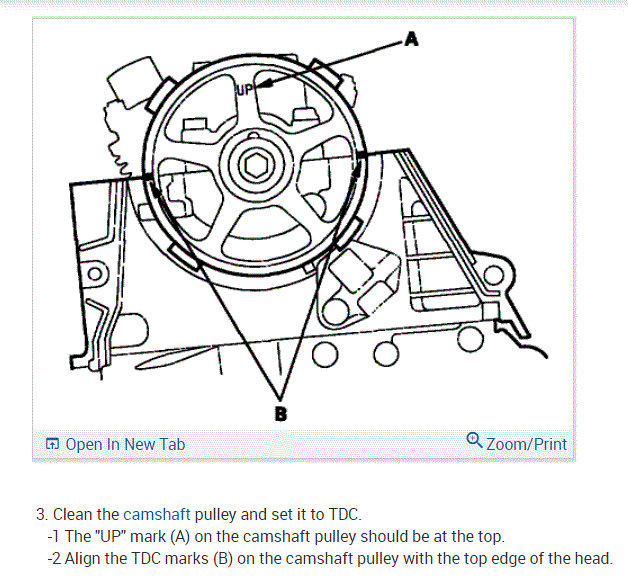 A

UP

B

Open In New Tab

Zoom/Print

3. Clean the camshaft pulley and set it to TDC.
-1 The "UP" mark (A) on the camshaft pulley should be at the top.
-2 Align the TDC marks (B) on the camshaft pulley with the top edge of the head.