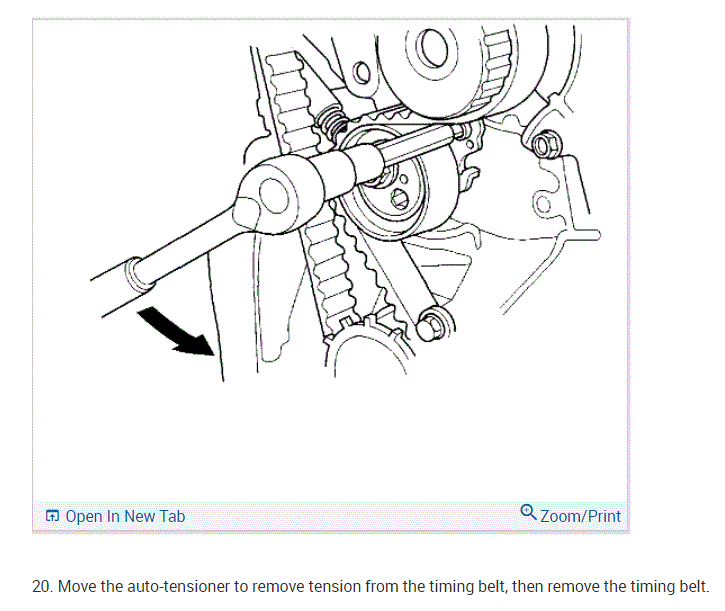 Open In New Tab

Zoom/Print

20. Move the auto-tensioner to remove tension from the timing belt, then remove the timing belt.