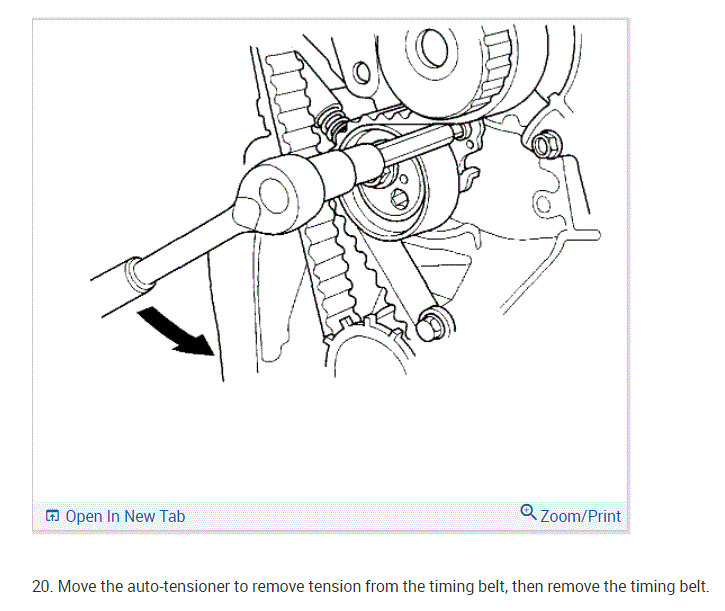 Open In New Tab

Zoom/Print

20. Move the auto-tensioner to remove tension from the timing belt, then remove the timing belt.