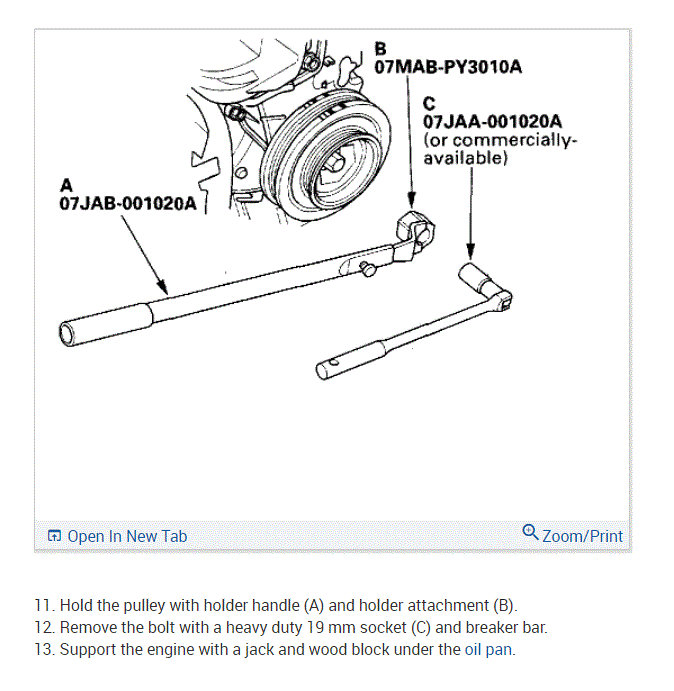 B
07MAB-PY3010A

C
07JAA-001020A
(or commercially-available)

A
07JAB-001020A

Open In New Tab

Zoom/Print

11. Hold the pulley with holder handle (A) and holder attachment (B).
12. Remove the bolt with a heavy duty 19 mm socket (C) and breaker bar.
13. Support the engine with a jack and wood block under the oil pan.