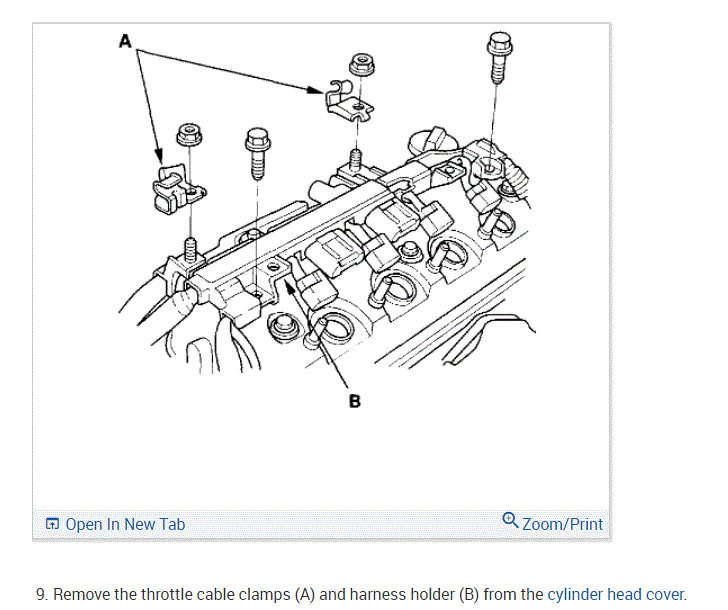 A

B

Open In New Tab

Zoom/Print

9. Remove the throttle cable clamps (A) and harness holder (B) from the cylinder head cover.