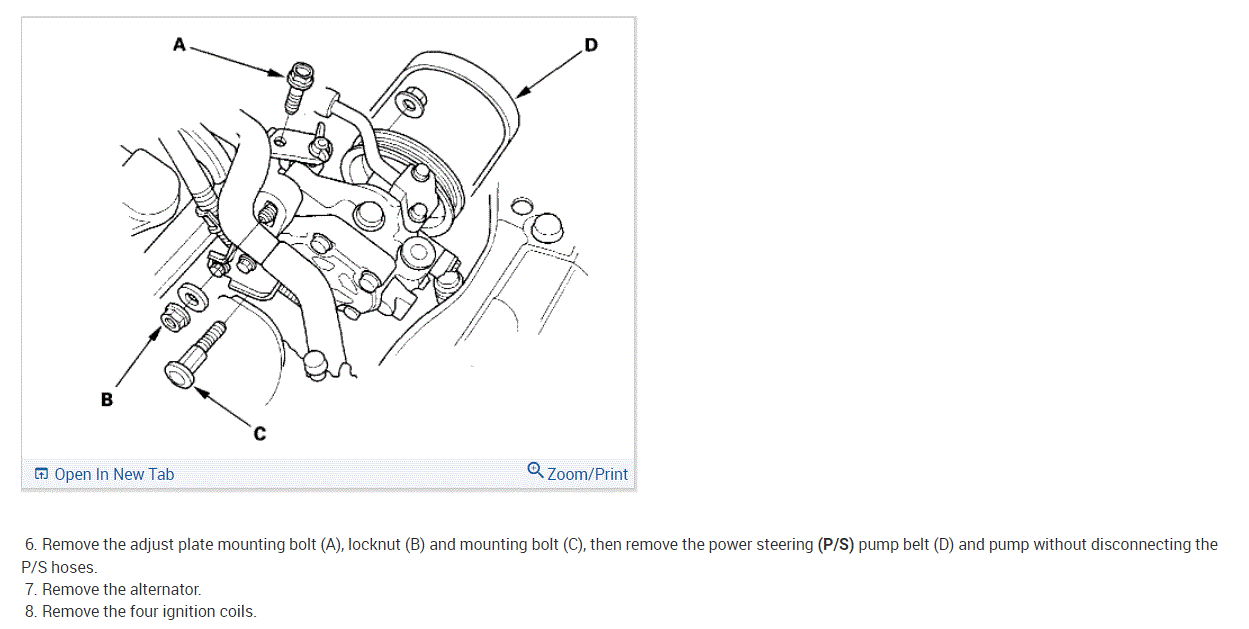 A
D
B
C

Open In New Tab

Zoom/Print

6. Remove the adjust plate mounting bolt (A), locknut (B) and mounting bolt (C), then remove the power steering (P/S) pump belt (D) and pump without disconnecting the P/S hoses.
7. Remove the alternator.
8. Remove the four ignition coils.