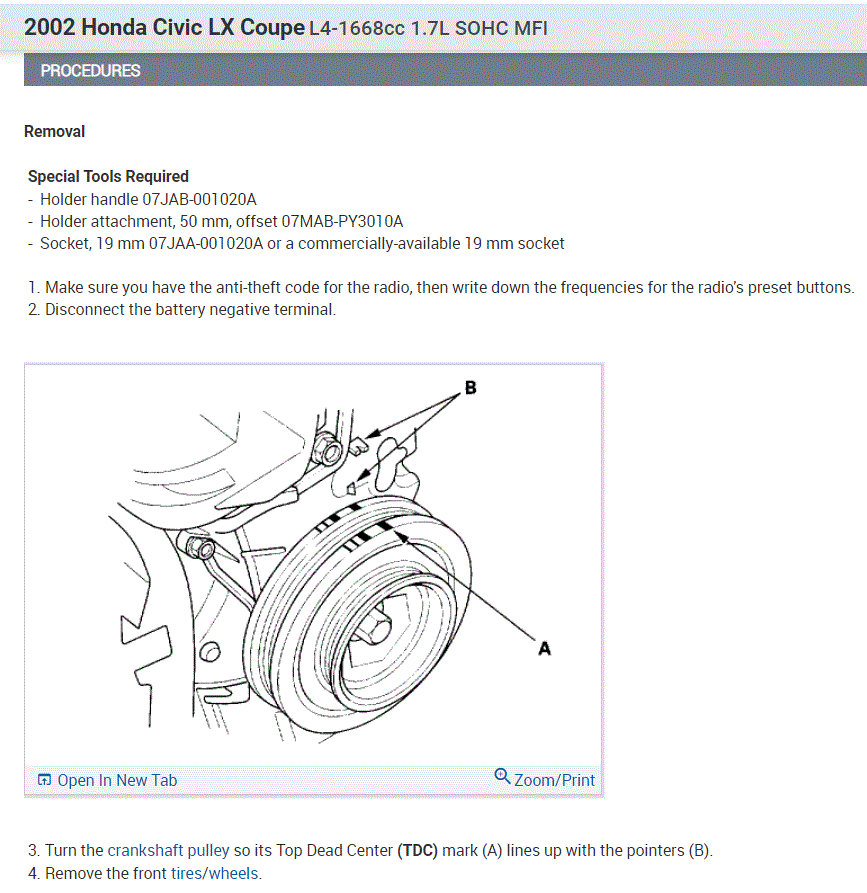 2002 Honda Civic LX Coupe L4-1668cc 1.7L SOHC MFI

PROCEDURES

Removal

Special Tools Required
- Holder handle 07JAB-001020A
- Holder attachment, 50 mm, offset 07MAB-PY3010A
- Socket, 19 mm 07JAA-001020A or a commercially-available 19 mm socket

1. Make sure you have the anti-theft code for the radio, then write down the frequencies for the radio's preset buttons.
2. Disconnect the battery negative terminal.

B

A

Open In New Tab

Zoom/Print

3. Turn the crankshaft pulley so its Top Dead Center (TDC) mark (A) lines up with the pointers (B).
4. Remove the front tires/wheels.