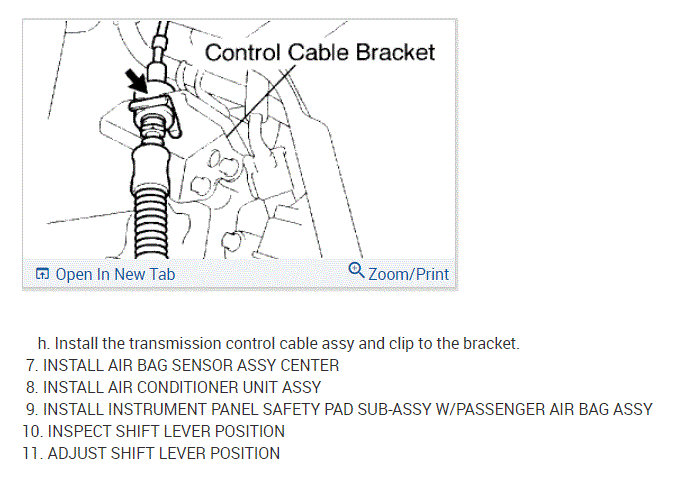 Control Cable Bracket

Open In New Tab

Zoom/Print

h. Install the transmission control cable assy and clip to the bracket.

7. INSTALL AIR BAG SENSOR ASSY CENTER
8. INSTALL AIR CONDITIONER UNIT ASSY
9. INSTALL INSTRUMENT PANEL SAFETY PAD SUB-ASSY W/PASSENGER AIR BAG ASSY
10. INSPECT SHIFT LEVER POSITION
11. ADJUST SHIFT LEVER POSITION