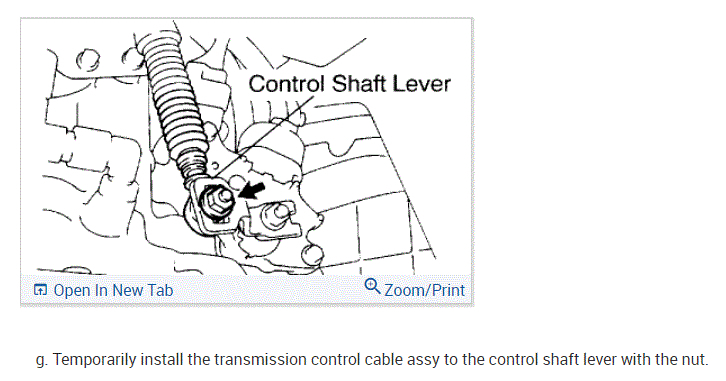 Control Shaft Lever

Open In New Tab

Zoom/Print

g. Temporarily install the transmission control cable assy to the control shaft lever with the nut.