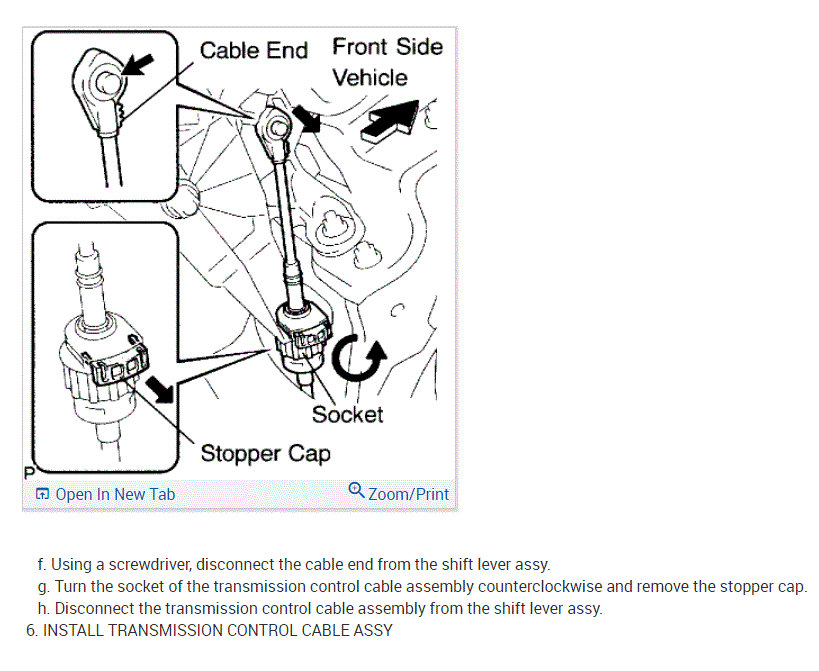 Cable End
Front Side
Vehicle

Socket

Stopper Cap

P

Open In New Tab
Zoom/Print

f. Using a screwdriver, disconnect the cable end from the shift lever assy.
g. Turn the socket of the transmission control cable assembly counterclockwise and remove the stopper cap.
h. Disconnect the transmission control cable assembly from the shift lever assy.
6. INSTALL TRANSMISSION CONTROL CABLE ASSY