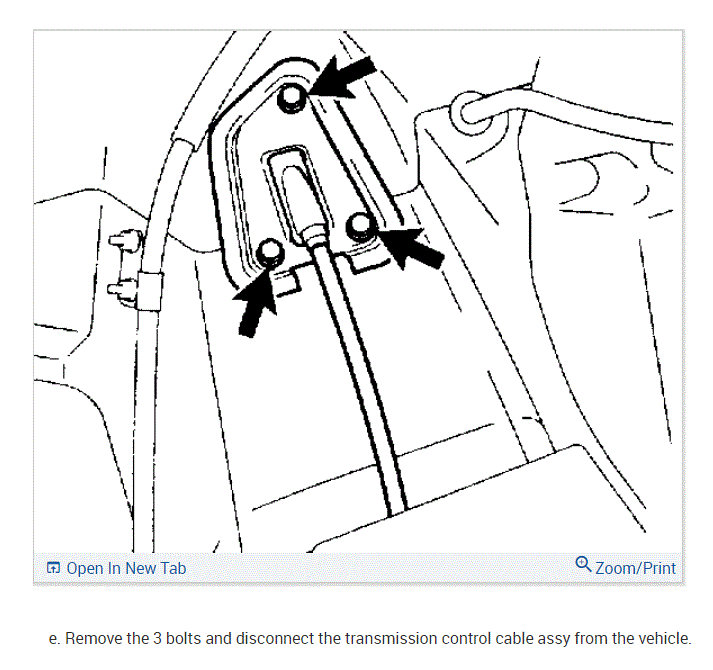 Open In New Tab

Zoom/Print

e. Remove the 3 bolts and disconnect the transmission control cable assy from the vehicle.