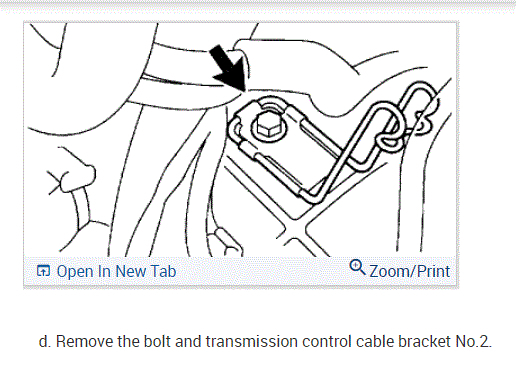 Open In New Tab

Zoom/Print

d. Remove the bolt and transmission control cable bracket No.2.