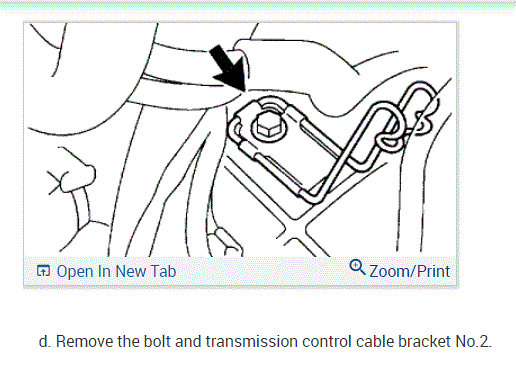 Open In New Tab

Zoom/Print

d. Remove the bolt and transmission control cable bracket No.2.