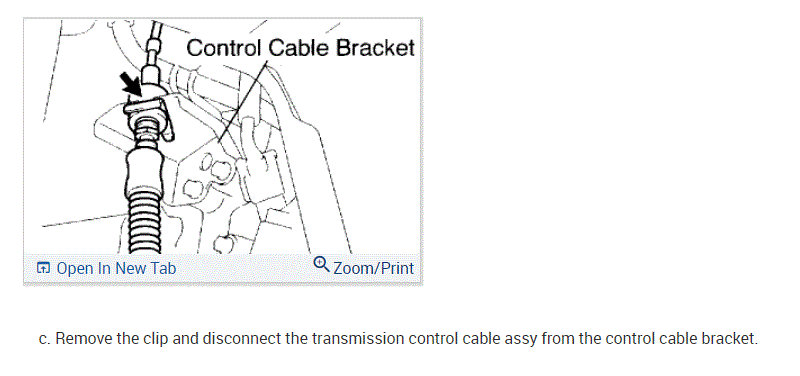 Control Cable Bracket

Open In New Tab

Zoom/Print

c. Remove the clip and disconnect the transmission control cable assy from the control cable bracket.