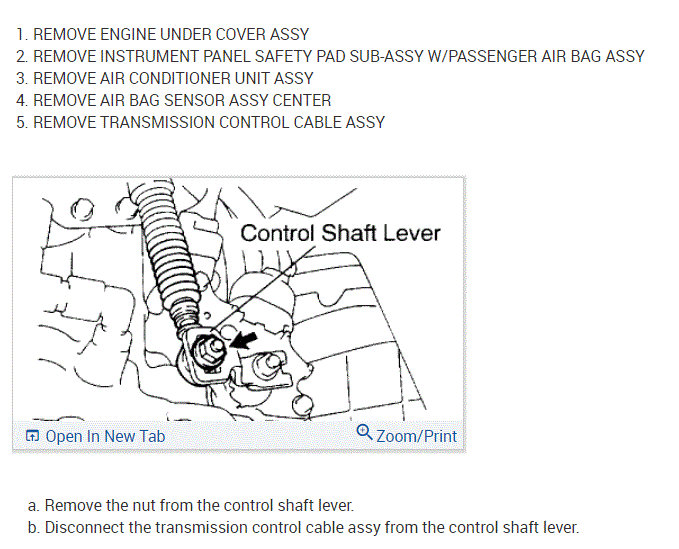 1. REMOVE ENGINE UNDER COVER ASSY
2. REMOVE INSTRUMENT PANEL SAFETY PAD SUB-ASSY W/PASSENGER AIR BAG ASSY
3. REMOVE AIR CONDITIONER UNIT ASSY
4. REMOVE AIR BAG SENSOR ASSY CENTER
5. REMOVE TRANSMISSION CONTROL CABLE ASSY

Control Shaft Lever

Open In New Tab

Zoom/Print

a. Remove the nut from the control shaft lever.
b. Disconnect the transmission control cable assy from the control shaft lever.