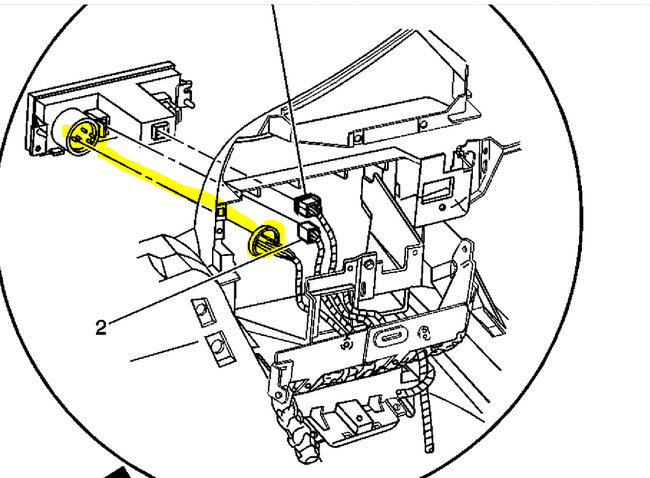 2