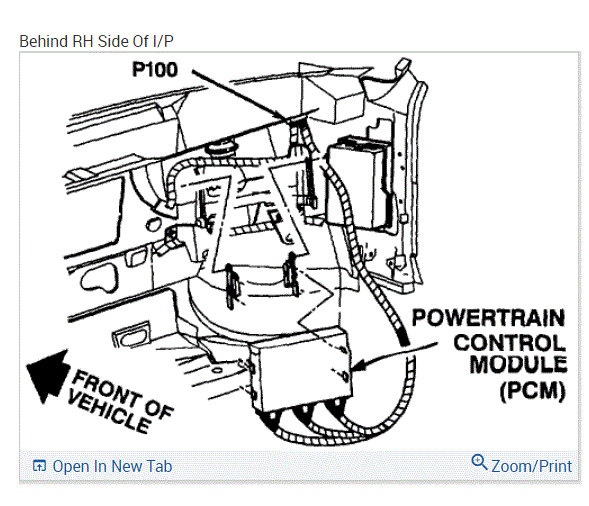 Behind RH Side Of I/P

P100

POWERTRAIN CONTROL MODULE (PCM)

FRONT OF VEHICLE

Open In New Tab

Zoom/Print