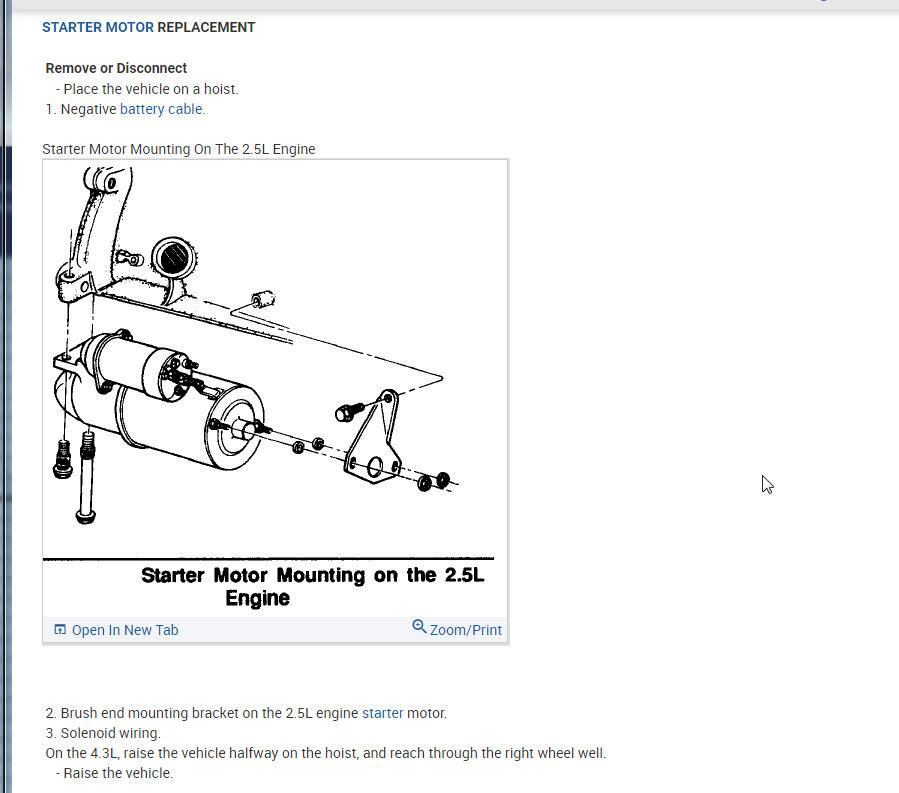 STARTER MOTOR REPLACEMENT

Remove or Disconnect
- Place the vehicle on a hoist.
1. Negative battery cable.

Starter Motor Mounting On The 2.5L Engine

Starter Motor Mounting on the 2.5L Engine

Open In New Tab
Zoom/Print

2. Brush end mounting bracket on the 2.5L engine starter motor.
3. Solenoid wiring.
On the 4.3L, raise the vehicle halfway on the hoist, and reach through the right wheel well.
- Raise the vehicle.