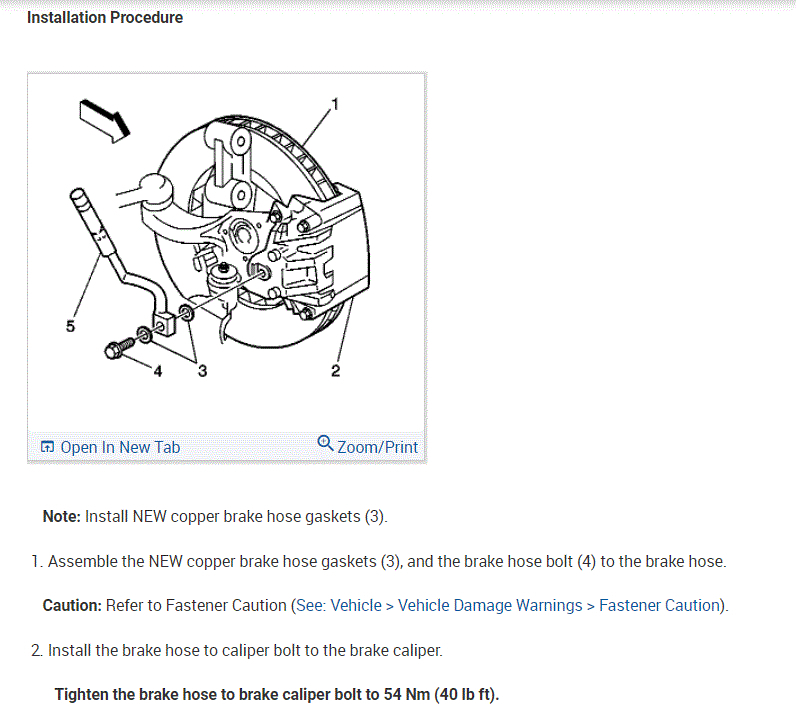 Installation Procedure

1

5

4 3 2

Open In New Tab Zoom/Print

Note: Install NEW copper brake hose gaskets (3).

1. Assemble the NEW copper brake hose gaskets (3), and the brake hose bolt (4) to the brake hose.

Caution: Refer to Fastener Caution (See: Vehicle > Vehicle Damage Warnings > Fastener Caution).

2. Install the brake hose to caliper bolt to the brake caliper.

Tighten the brake hose to brake caliper bolt to 54 Nm (40 lb ft).