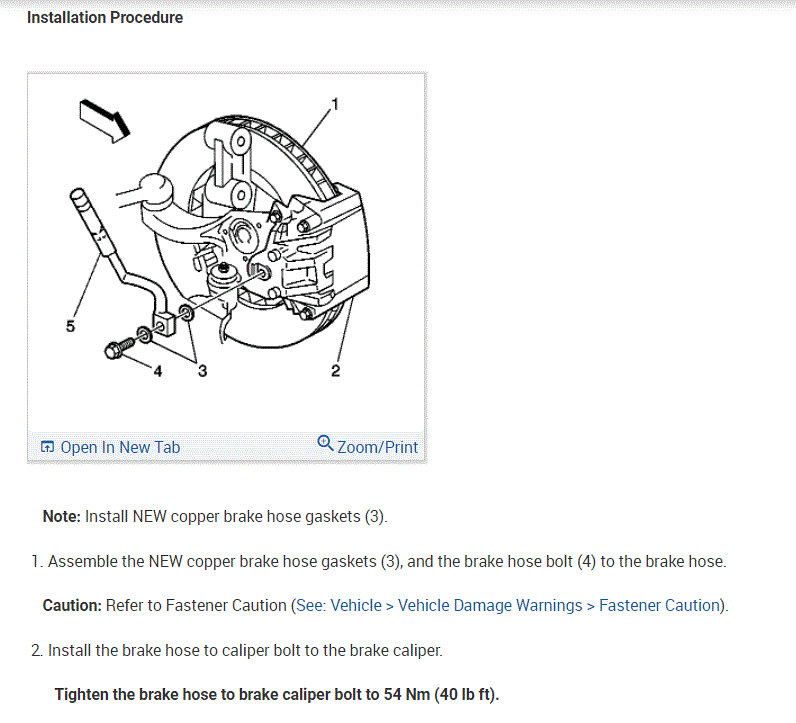 Installation Procedure

1

5

4

3

2

Open In New Tab

Zoom/Print

Note: Install NEW copper brake hose gaskets (3).

1. Assemble the NEW copper brake hose gaskets (3), and the brake hose bolt (4) to the brake hose.

Caution: Refer to Fastener Caution (See: Vehicle > Vehicle Damage Warnings > Fastener Caution).

2. Install the brake hose to caliper bolt to the brake caliper.

Tighten the brake hose to brake caliper bolt to 54 Nm (40 lb ft).