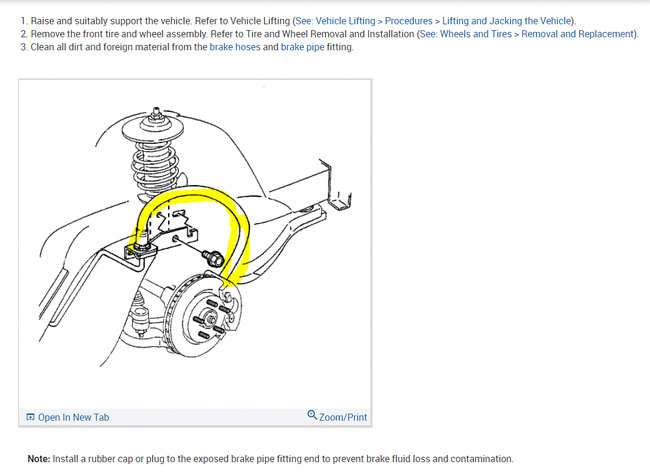 1. Raise and suitably support the vehicle. Refer to Vehicle Lifting (See: Vehicle Lifting > Procedures > Lifting and Jacking the Vehicle).
2. Remove the front tire and wheel assembly. Refer to Tire and Wheel Removal and Installation (See: Wheels and Tires > Removal and Replacement).
3. Clean all dirt and foreign material from the brake hoses and brake pipe fitting.

Open In New Tab

Zoom/Print

Note: Install a rubber cap or plug to the exposed brake pipe fitting end to prevent brake fluid loss and contamination.