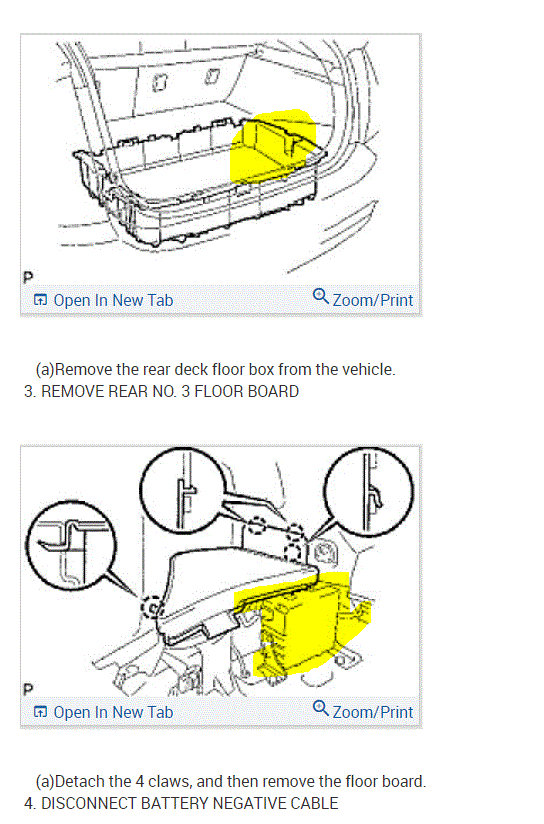 P

Open In New Tab

Zoom/Print

(a)Remove the rear deck floor box from the vehicle.

3. REMOVE REAR NO. 3 FLOOR BOARD

P

Open In New Tab

Zoom/Print

(a)Detach the 4 claws, and then remove the floor board.

4. DISCONNECT BATTERY NEGATIVE CABLE