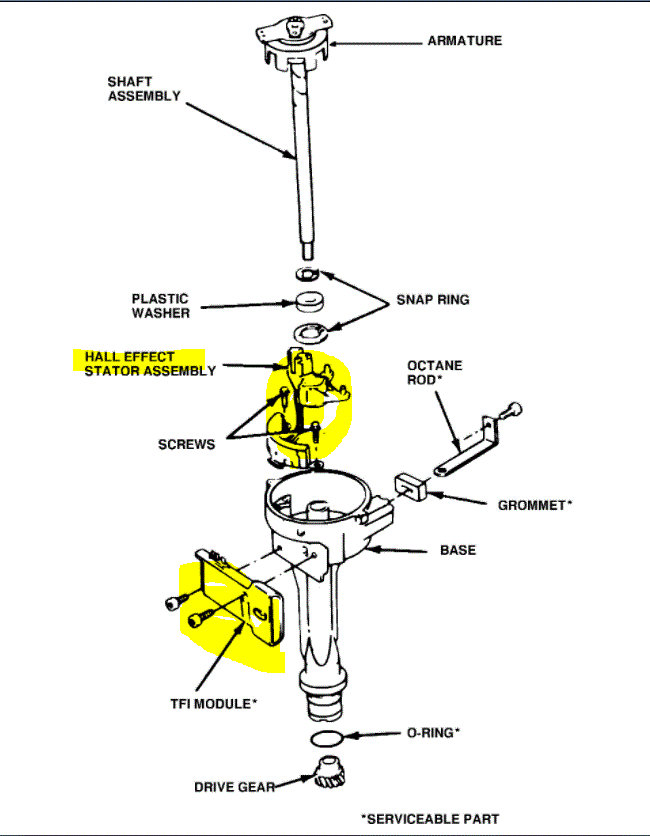 ARMATURE

SHAFT ASSEMBLY

PLASTIC WASHER

SNAP RING

HALL EFFECT STATOR ASSEMBLY

OCTANE ROD*

SCREWS

GROMMET*

BASE

TFI MODULE*

O-RING*

DRIVE GEAR

*SERVICEABLE PART